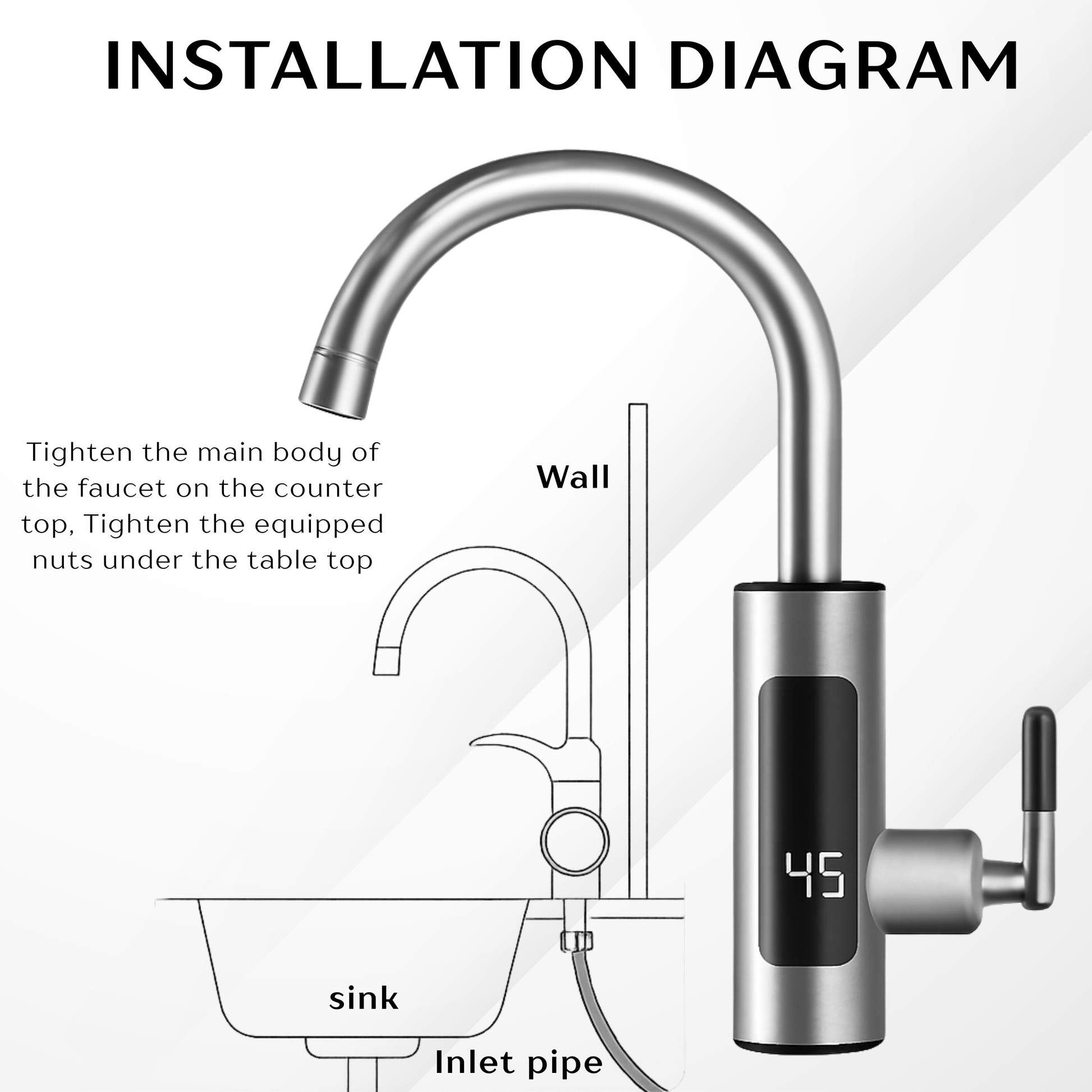 INSTALLATION DIAGRAM

Tighten the main body of the faucet on the counter top, Tighten the equipped nuts under the table top

Wall

45

sink

Inlet pipe